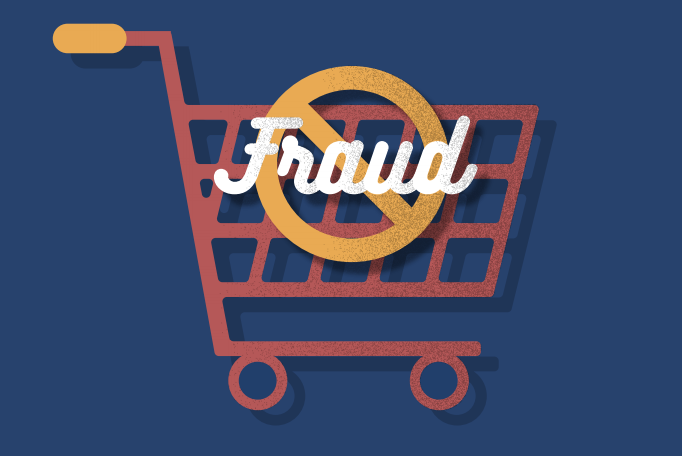 Fraud